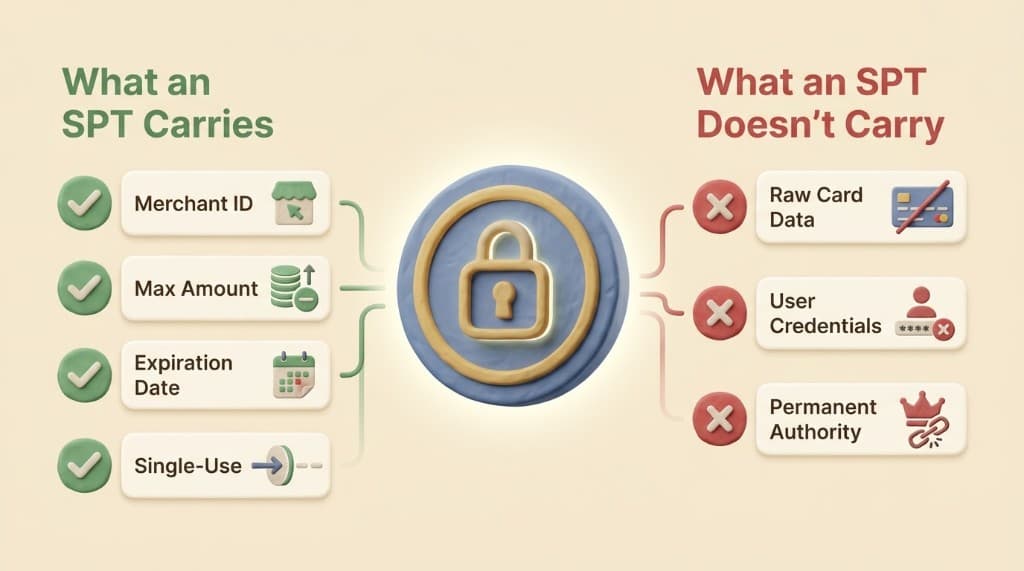 What an SPT Carries

Merchant ID

Max Amount

Expiration Date

Single-Use

What an SPT Doesn't Carry

Raw Card Data

User Credentials

****

Permanent Authority